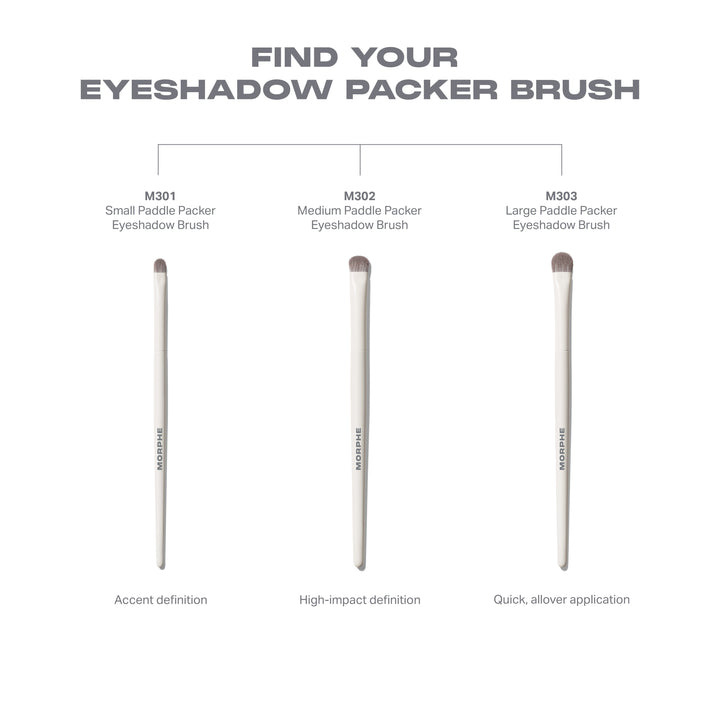 FIND YOUR
EYESHADOW PACKER BRUSH

M301
Small Paddle Packer
Eyeshadow Brush

MORPHE

Accent definition

M302
Medium Paddle Packer
Eyeshadow Brush

MORPHE

High-impact definition

M303
Large Paddle Packer
Eyeshadow Brush

MORPHE

Quick, allover application